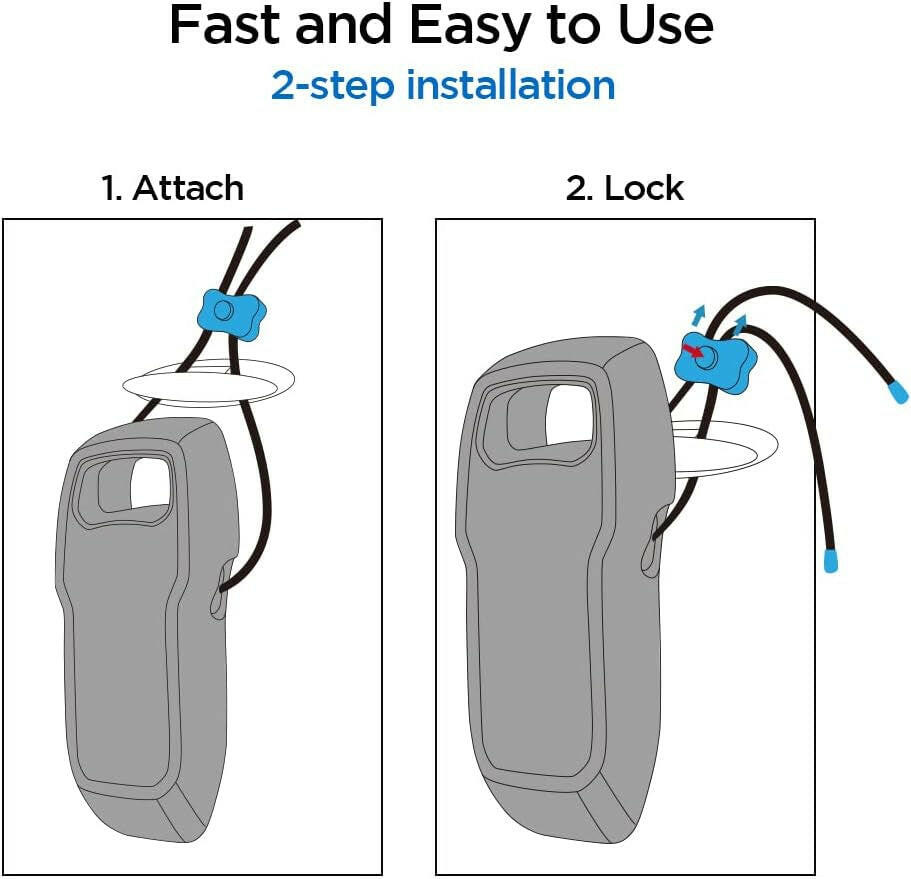 Fast and Easy to Use
2-step installation

1. Attach

2. Lock