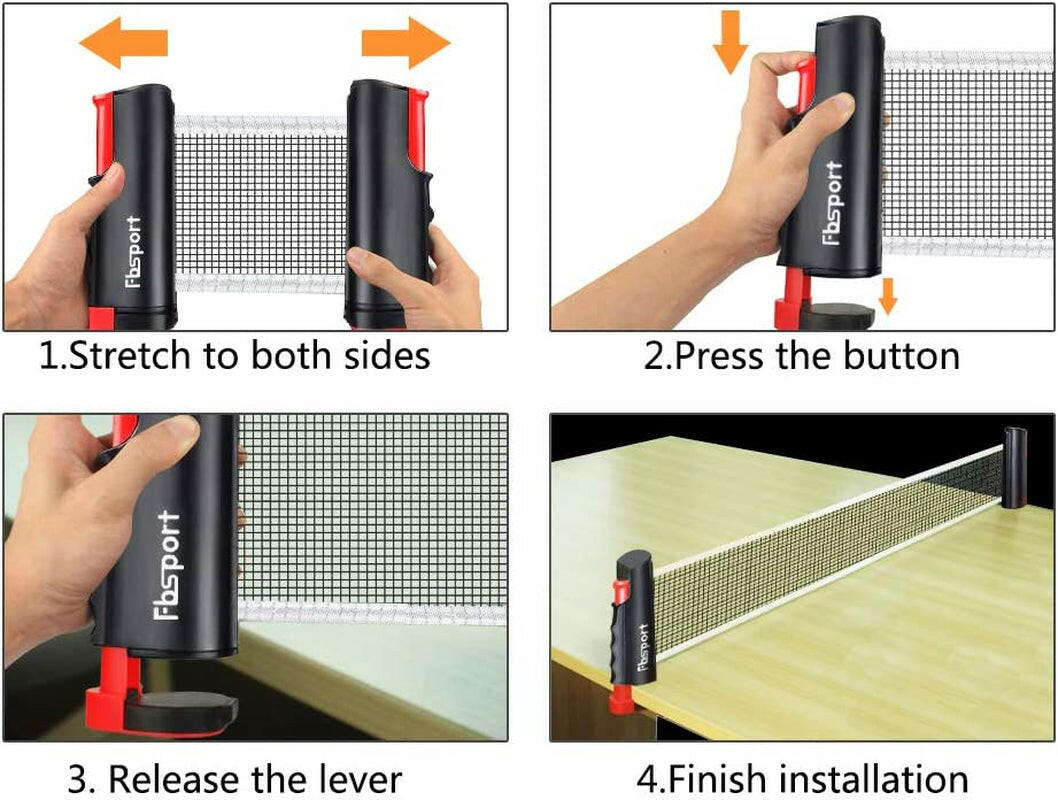 Fbsport

1.Stretch to both sides

Fbsport

2.Press the button

Fbsport

3. Release the lever

Fbsport

4.Finish installation