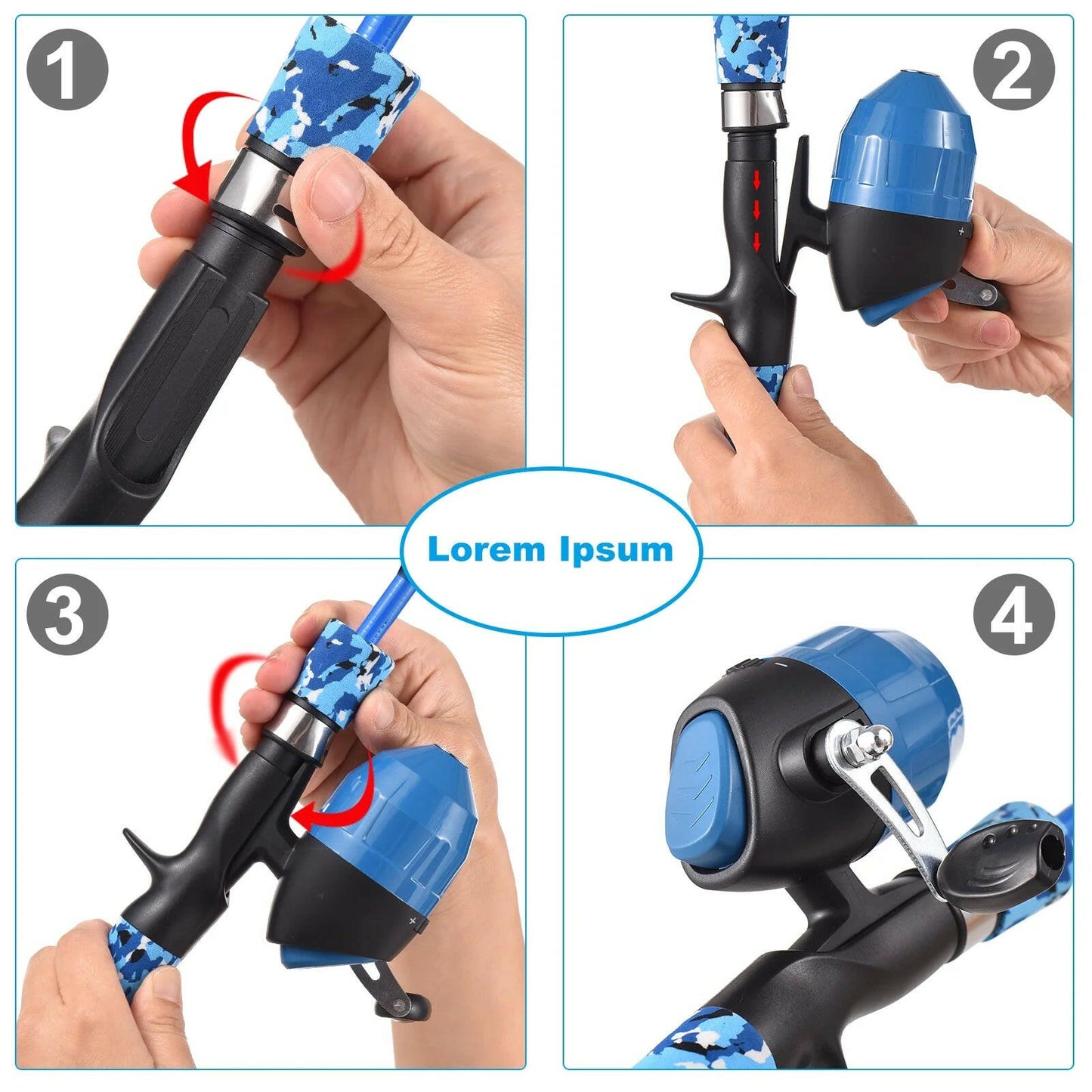 1

2

Lorem Ipsum

3

4