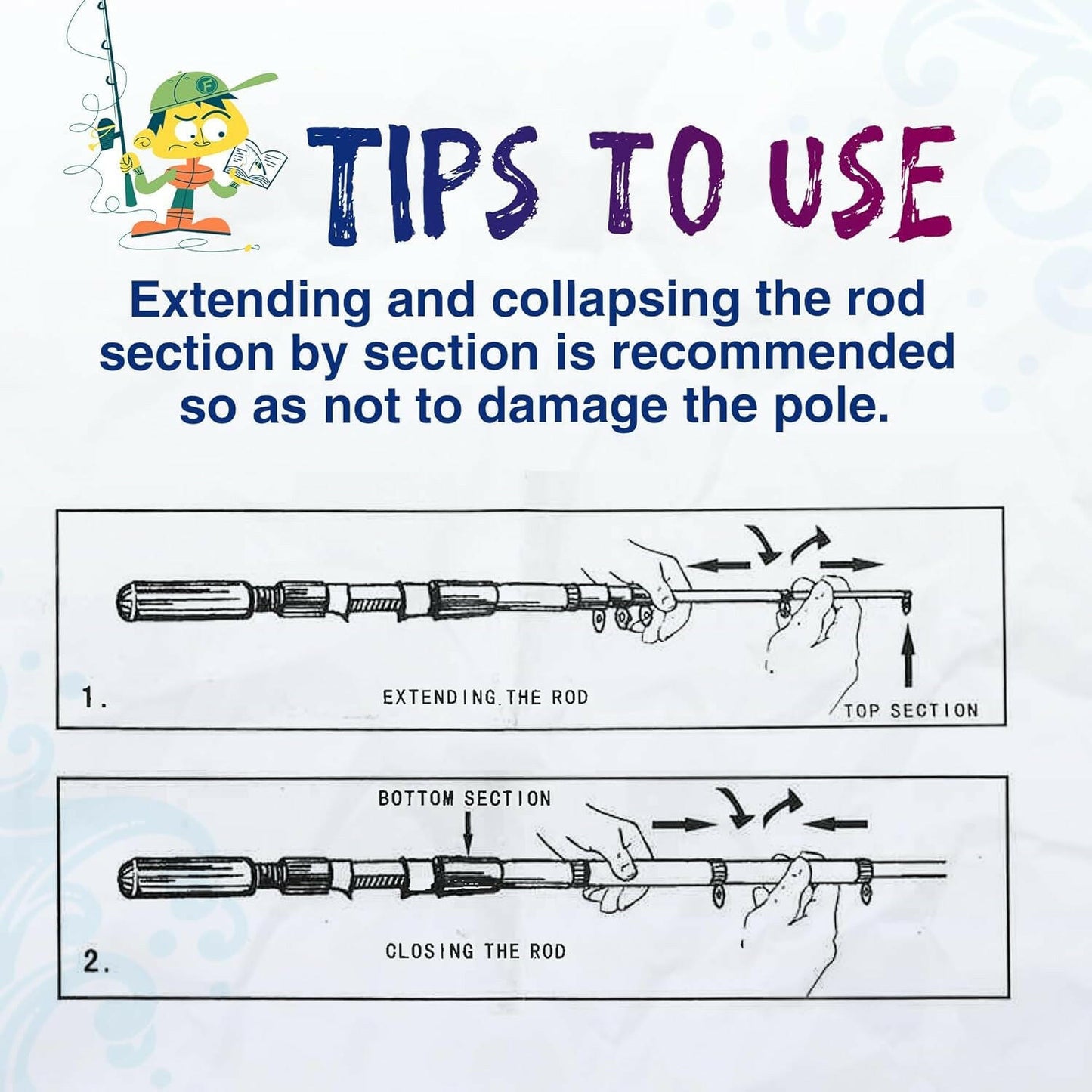 F

TIPS TO USE

Extending and collapsing the rod section by section is recommended so as not to damage the pole.

1.

EXTENDING THE ROD

TOP SECTION

BOTTOM SECTION

2.

CLOSING THE ROD