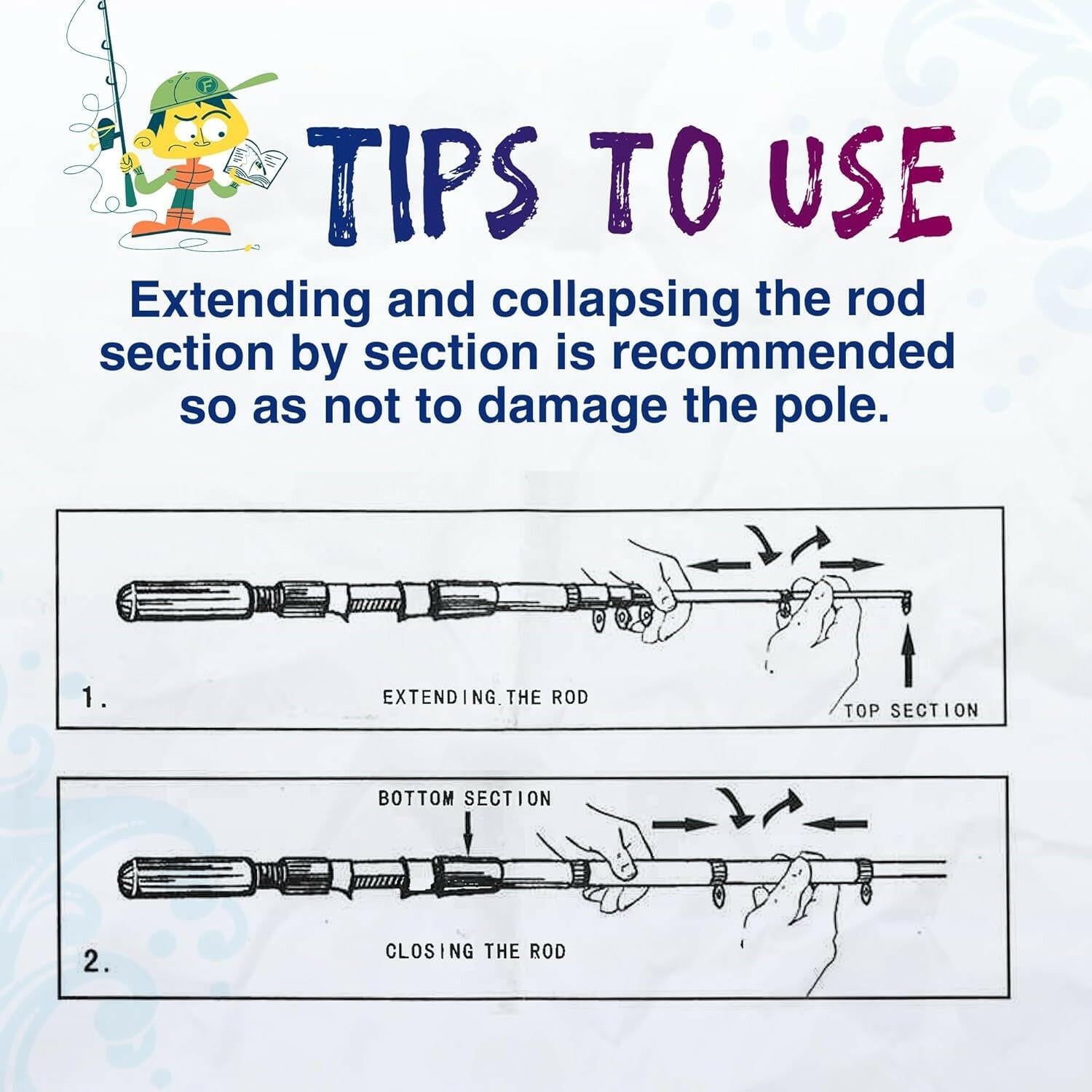 F

TIPS TO USE

Extending and collapsing the rod section by section is recommended so as not to damage the pole.

1.

EXTENDING THE ROD

TOP SECTION

BOTTOM SECTION

2.

CLOSING THE ROD