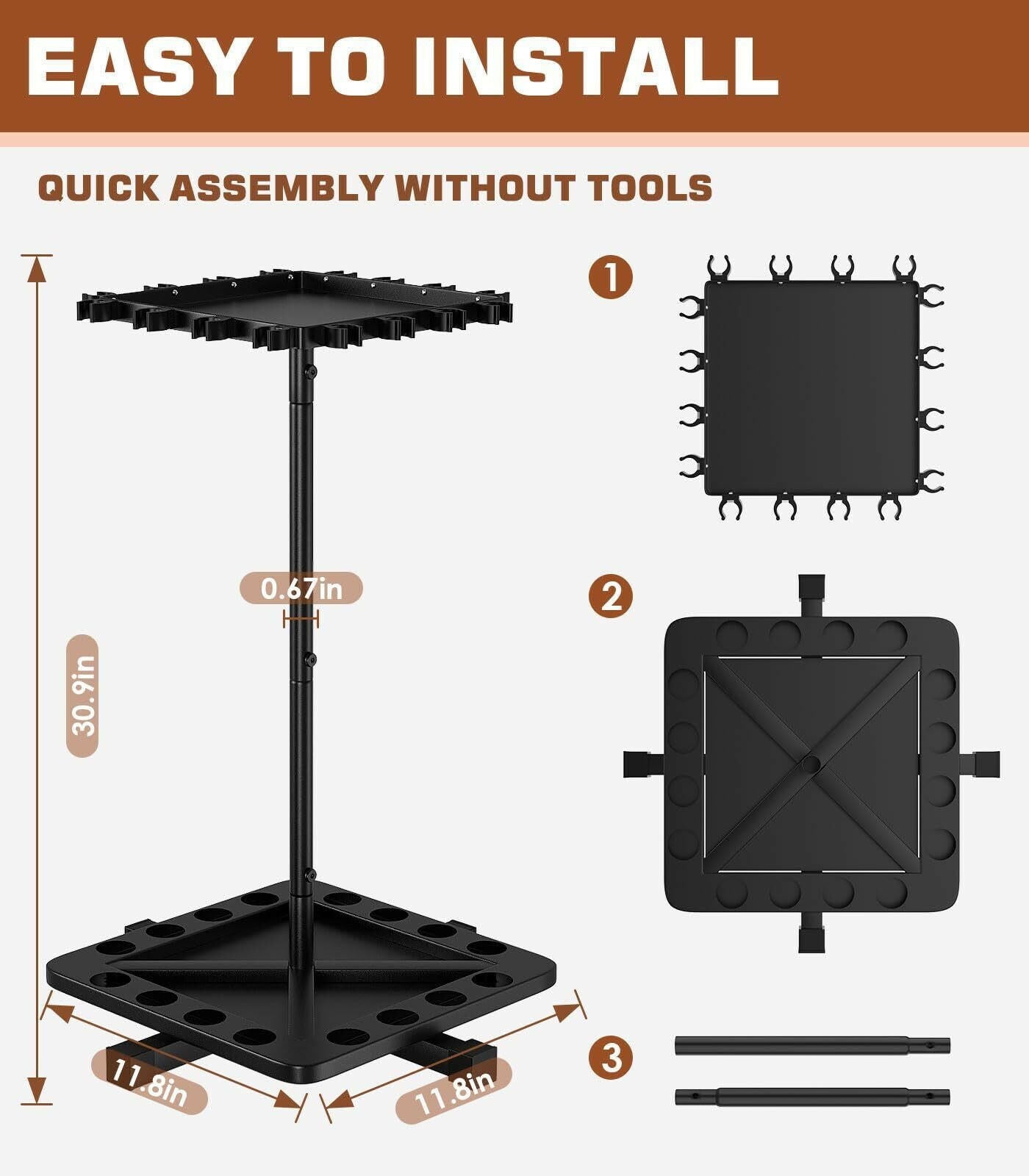 EASY TO INSTALL

QUICK ASSEMBLY WITHOUT TOOLS

0.67in

30.9in

11.8in

11.8in

1

2

3