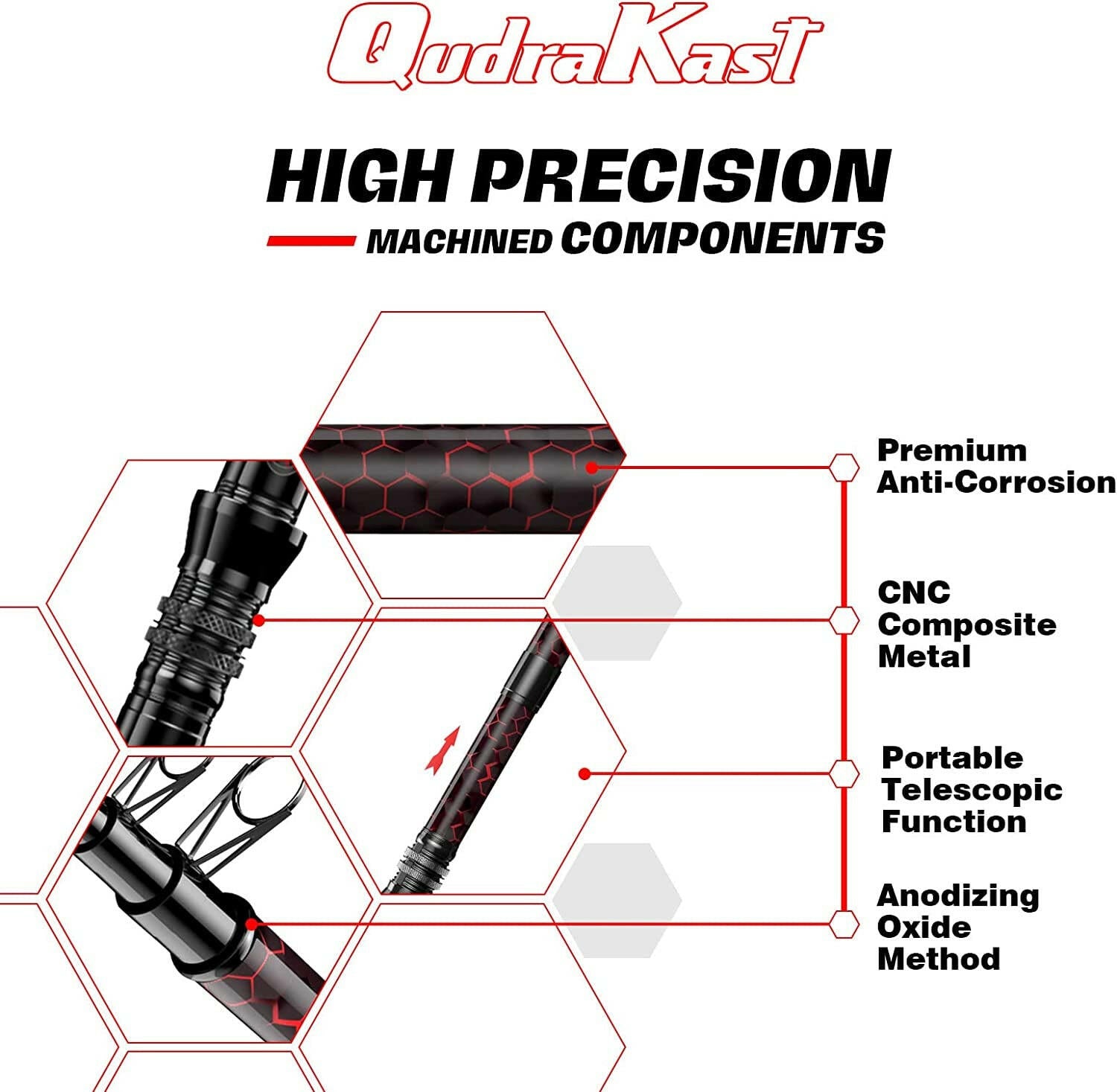 QudraKast

HIGH PRECISION

MACHINED COMPONENTS

Premium Anti-Corrosion

CNC Composite Metal

Portable Telescopic Function

Anodizing Oxide Method