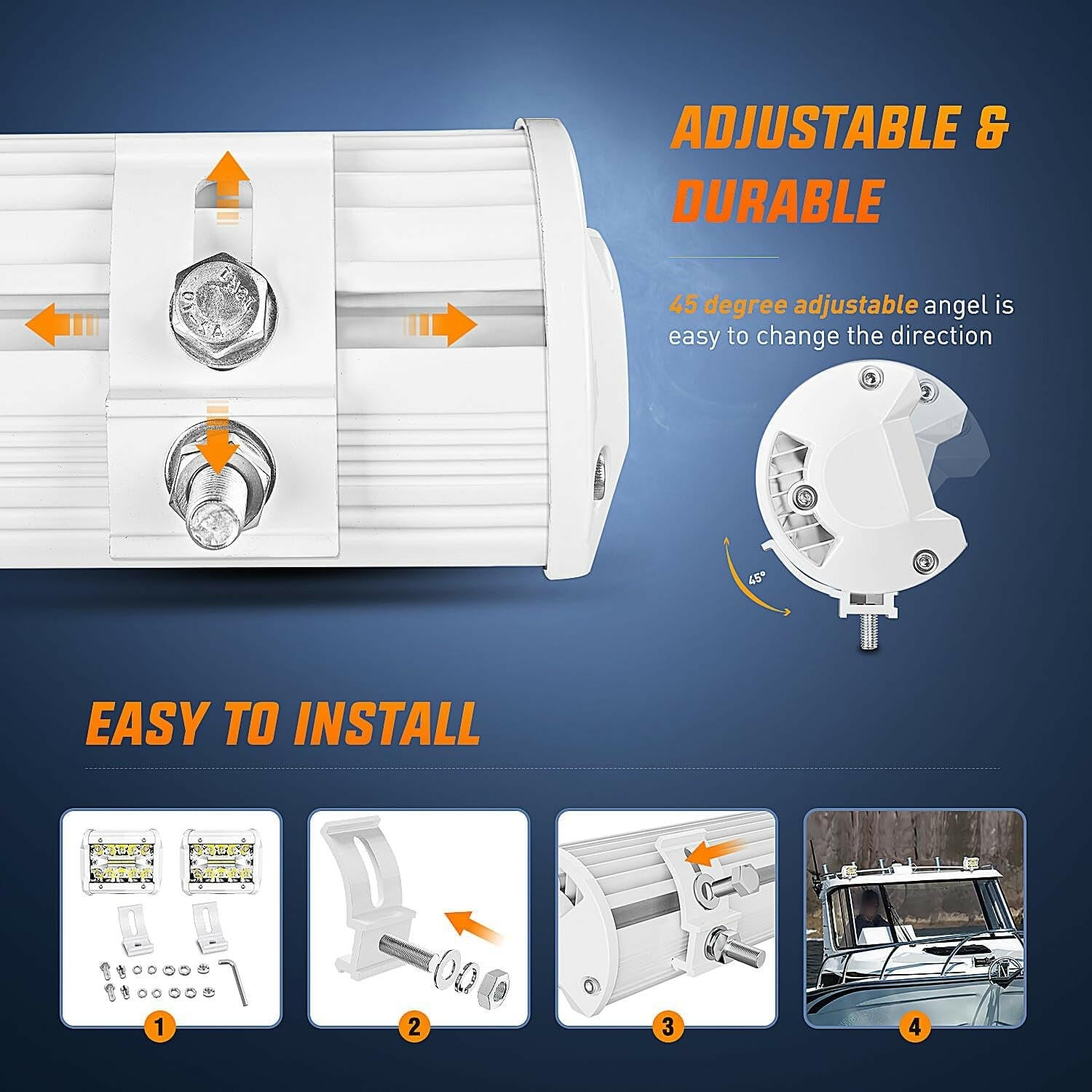 ADJUSTABLE & DURABLE

45 degree adjustable angel is easy to change the direction

45°

EASY TO INSTALL

1

2

3

4