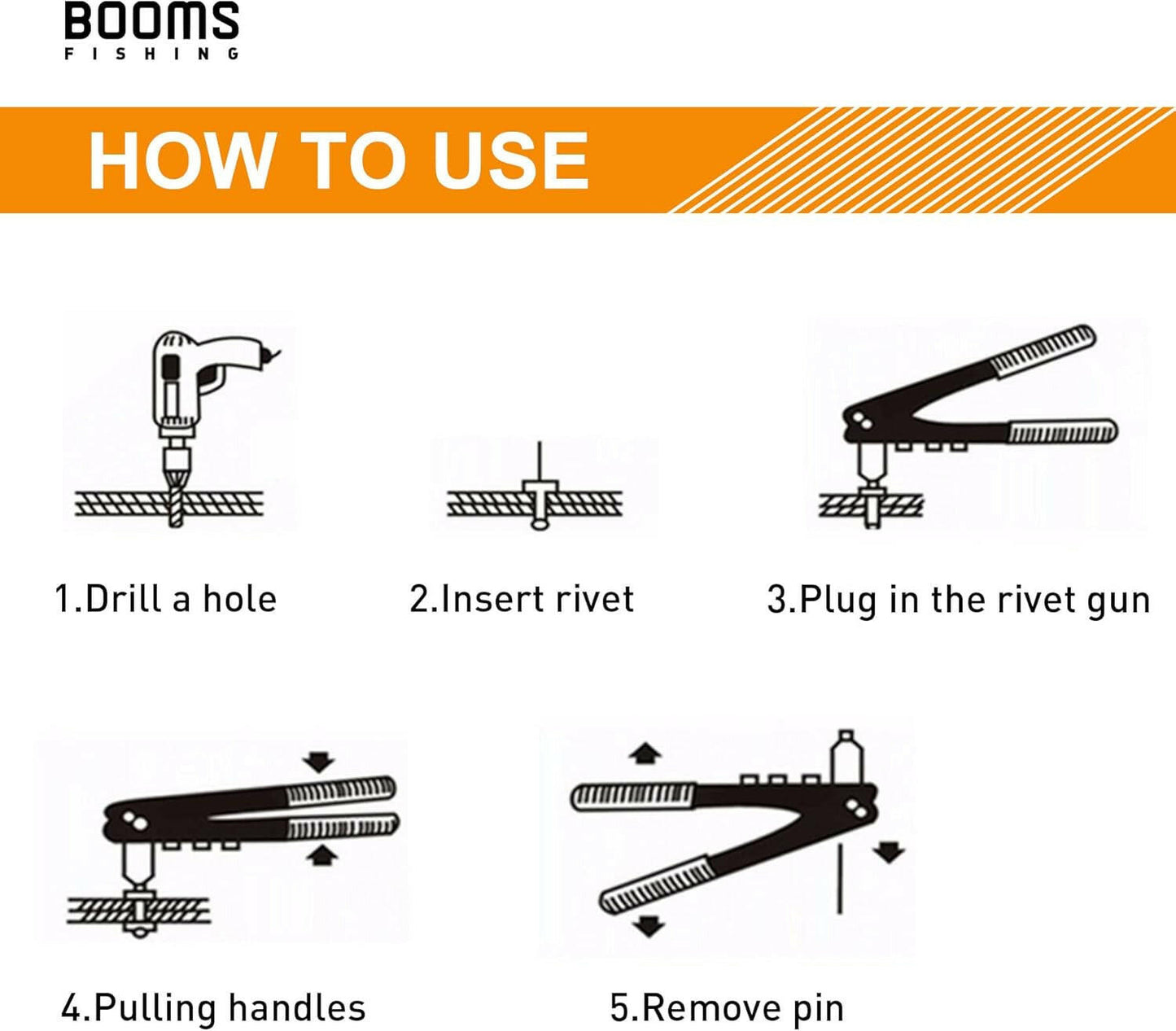 BOOMS
FISHING

HOW TO USE

1.Drill a hole

2.Insert rivet

3.Plug in the rivet gun

4.Pulling handles

5.Remove pin