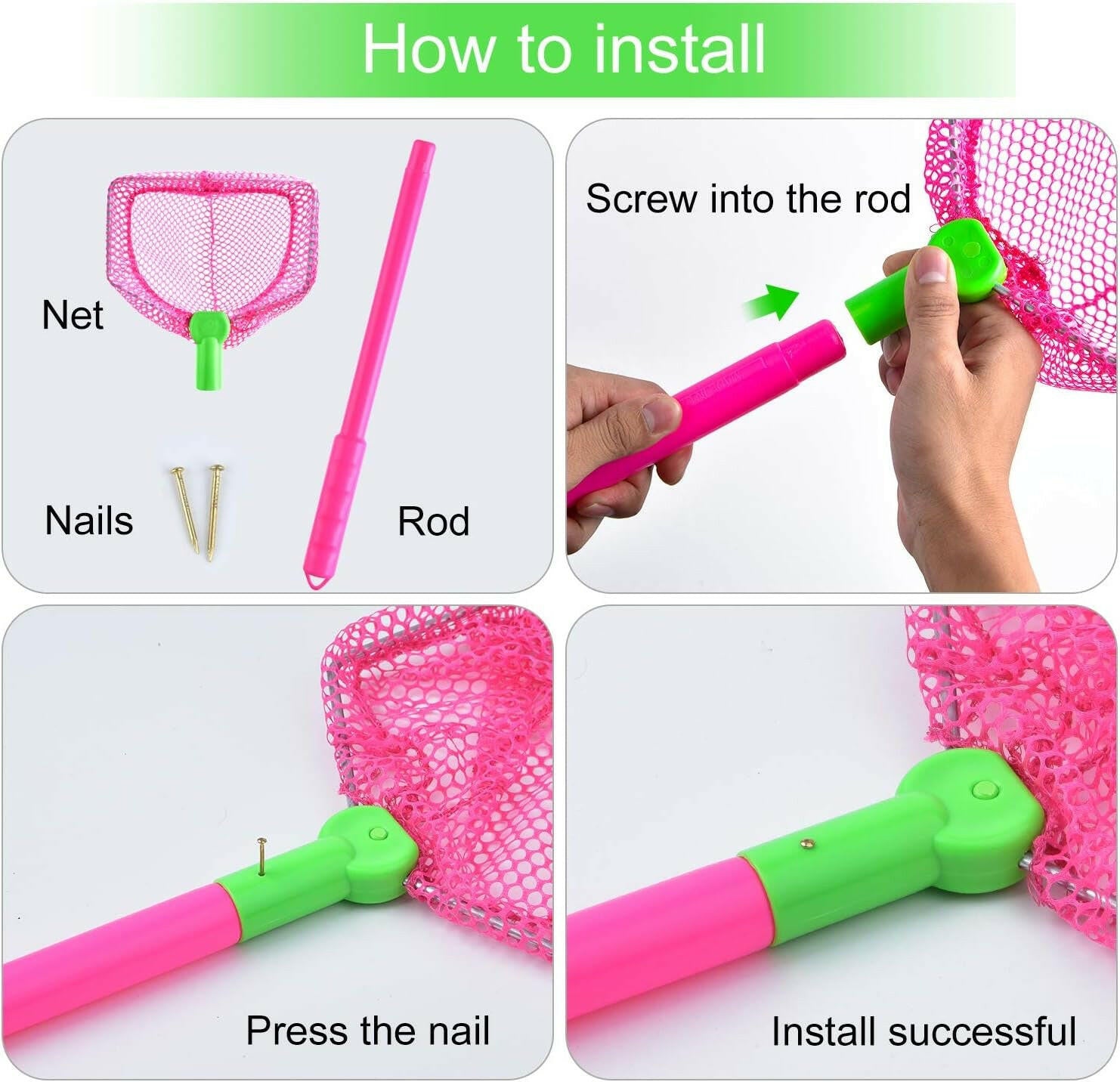 How to install

Net

Nails

Rod

Screw into the rod

Press the nail

Install successful