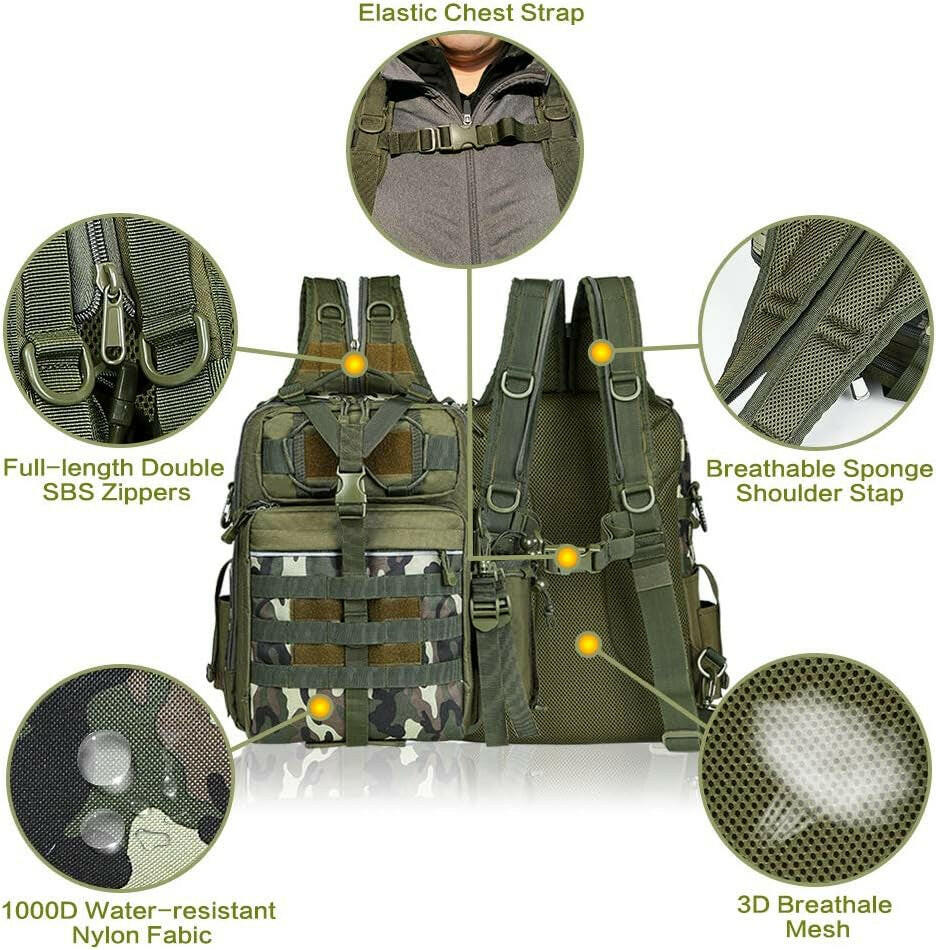 Elastic Chest Strap

Full-length Double SBS Zippers

Breathable Sponge Shoulder Stap

1000D Water-resistant Nylon Fabic

3D Breathale Mesh