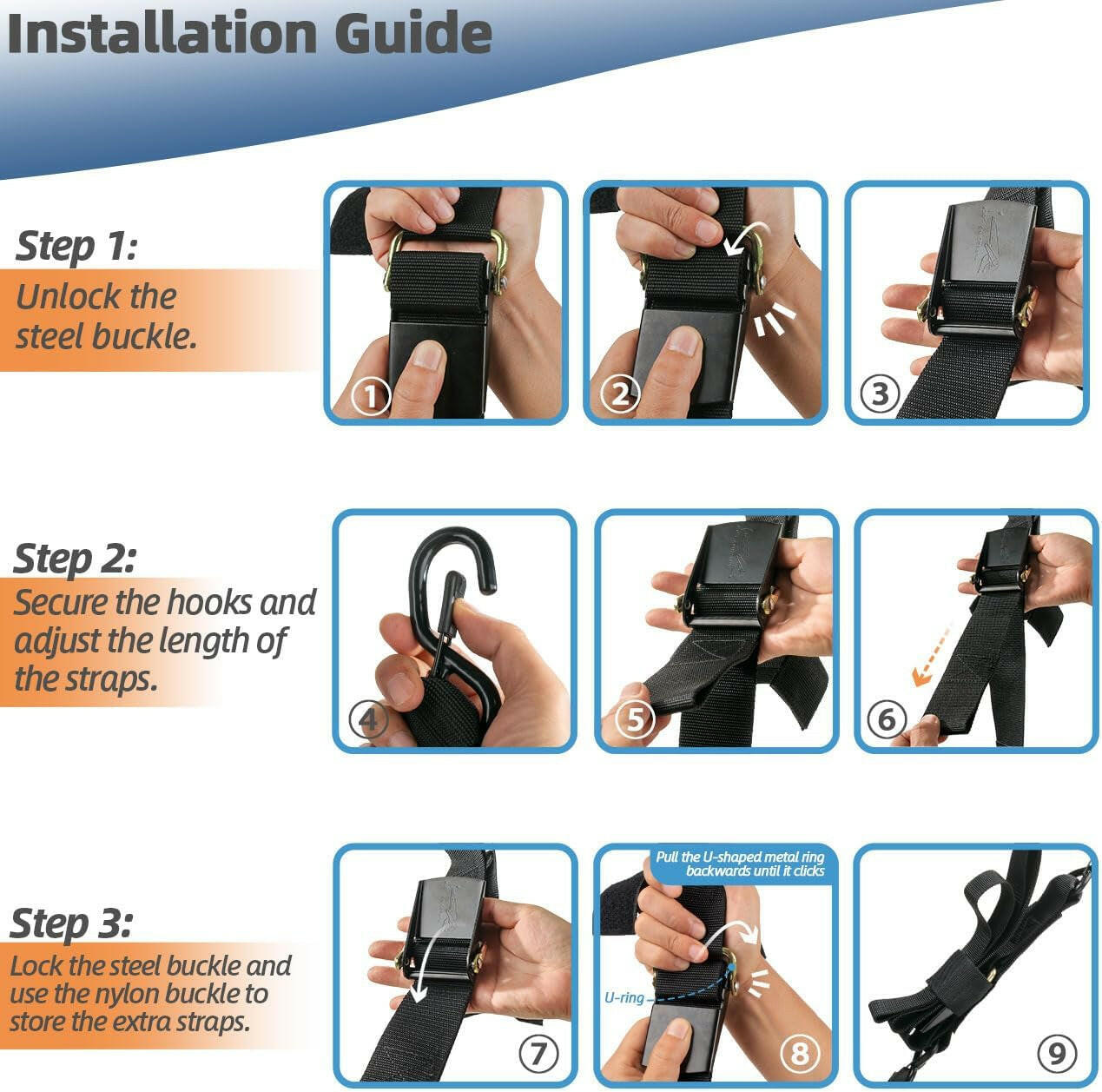 Installation Guide

Step 1:
Unlock the steel buckle.

① ② ③

Step 2:
Secure the hooks and adjust the length of the straps.

④ ⑤ ⑥

Step 3:
Lock the steel buckle and use the nylon buckle to store the extra straps.

⑦

Pull the U-shaped metal ring backwards until it clicks

U-ring

⑧ ⑨